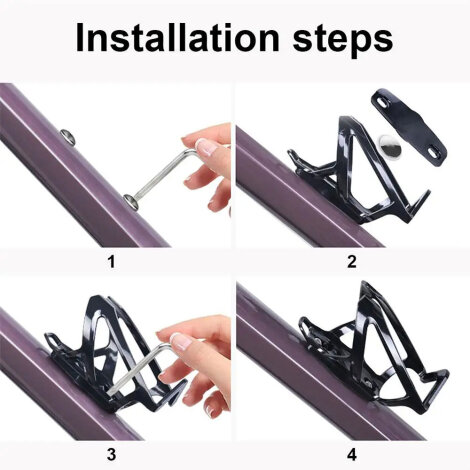 Installation steps

1

2

3

4